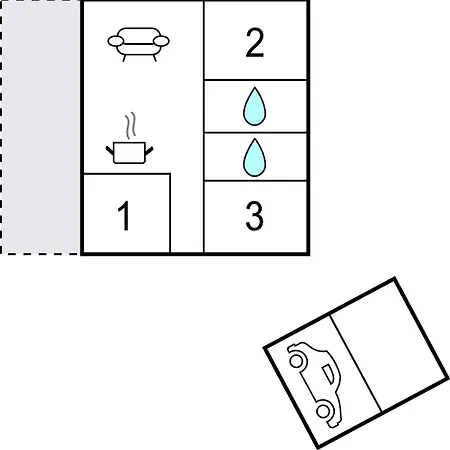 2

1

3